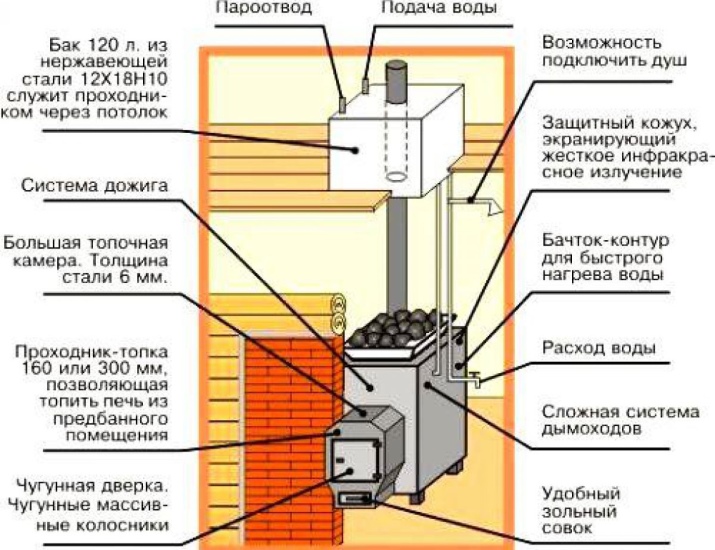 Пароотвод

Подача воды

Бак 120 л. из нержавеющей стали 12Х18Н10 служит проходником через потолок

Система дожига

Большая топочная камера. Толщина стали 6 мм.

Проходник-топка 160 или 300 мм, позволяющая топить печь из предбанного помещения

Чугунная дверка. Чугунные массивные колосники

Возможность подключить душ

Защитный кожух, экранирующий жесткое инфракрасное излучение

Бачток-контур для быстрого нагрева воды

Расход воды

Сложная система дымоходов

Удобный зольный совок