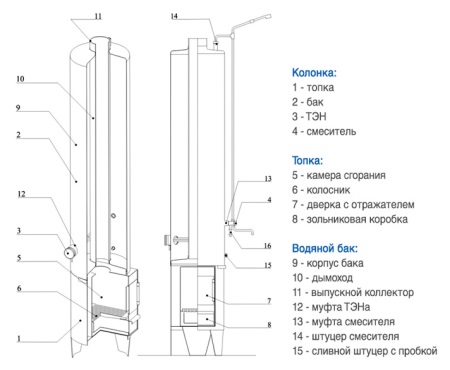 11
10
9
2
12
3
5
6
1

14
13
4
16
15
7
8

Колонка:
1 - топка
2 - бак
3 - ТЭН
4 - смеситель

Топка:
5 - камера сгорания
6 - колосник
7 - дверка с отражателем
8 - зольниковая коробка

Водяной бак:
9 - корпус бака
10 - дымоход
11 - выпускной коллектор
12 - муфта ТЭНа
13 - муфта смесителя
14 - штуцер смесителя
15 - сливной штуцер с пробкой