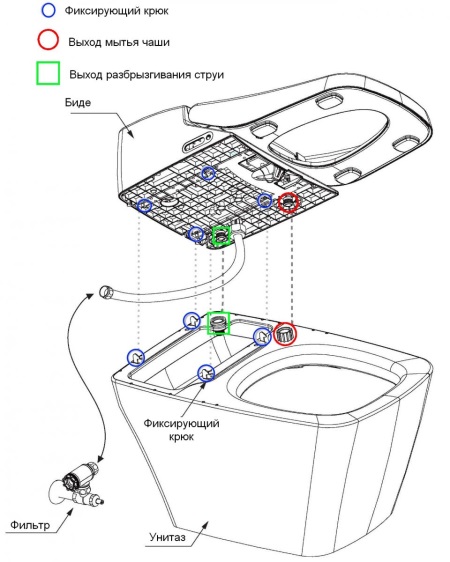 Фиксирующий крюк

Выход мытья чаши

Выход разбрызгивания струи

Биде

Фиксирующий крюк

Фильтр

Унитаз